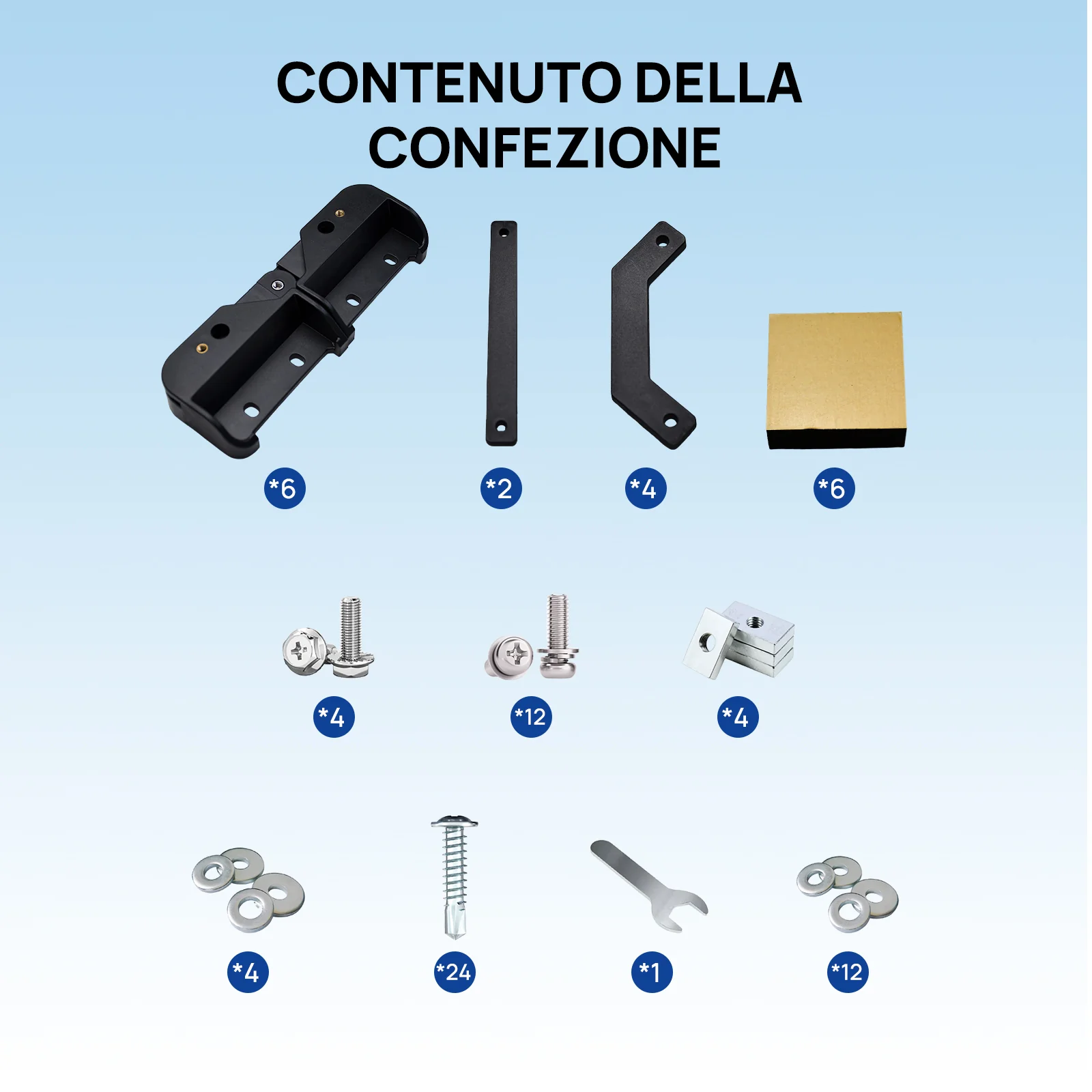 CONTENUTO DELLA CONFEZIONE

*6

*2

*4

*6

*4

*12

*4

*4

*24

*1

*12