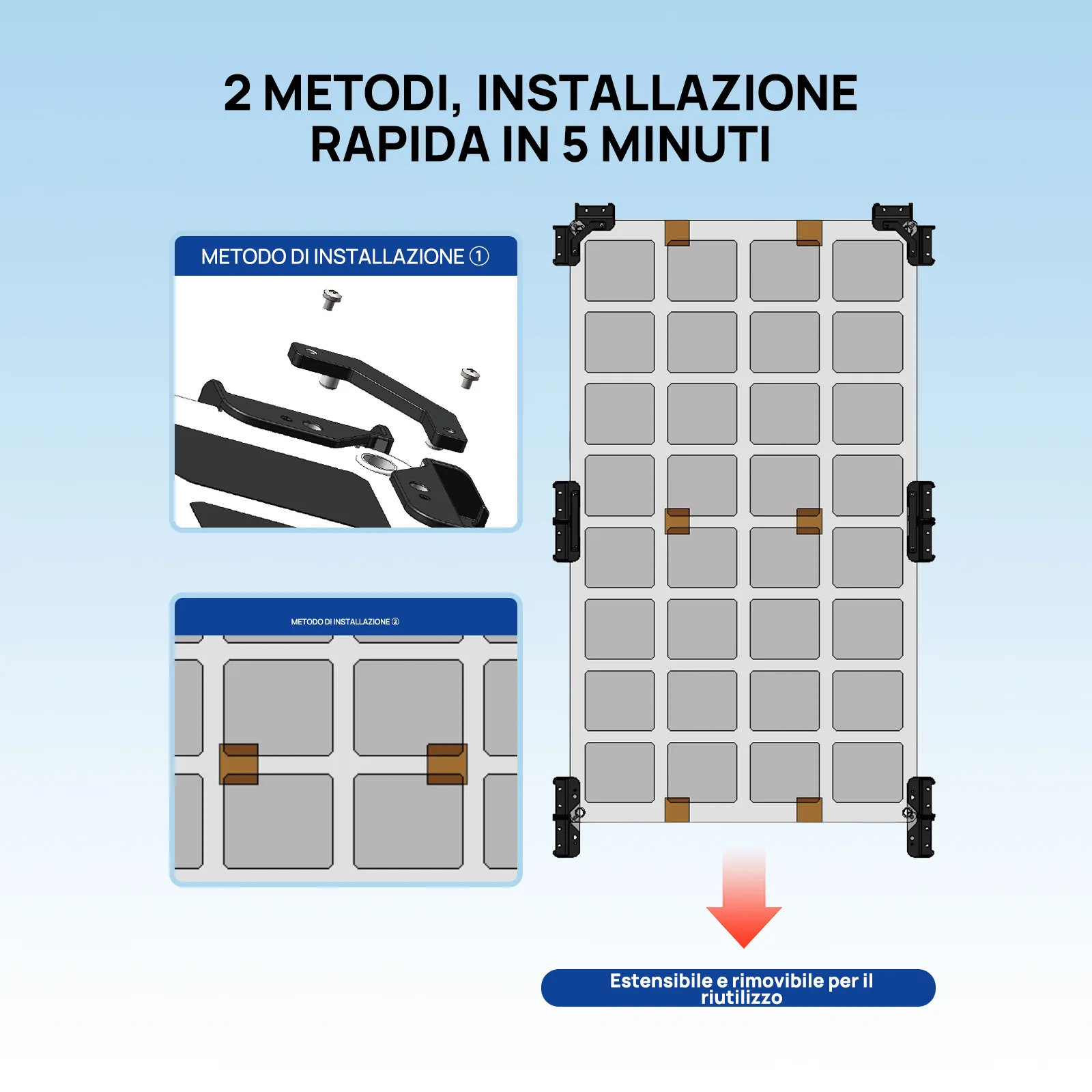 2 METODI, INSTALLAZIONE RAPIDA IN 5 MINUTI

METODO DI INSTALLAZIONE ①

METODO DI INSTALLAZIONE ②

Estensibile e rimovibile per il riutilizzo